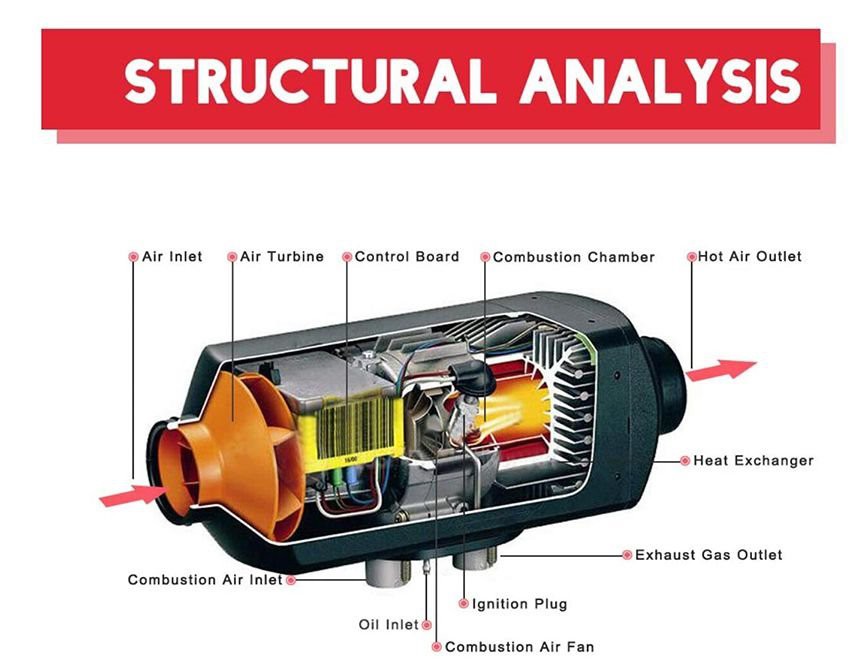 STRUCTURAL ANALYSIS

Air Inlet
Air Turbine
Control Board
Combustion Chamber
Hot Air Outlet
Heat Exchanger
Exhaust Gas Outlet
Combustion Air Inlet
Ignition Plug
Oil Inlet
Combustion Air Fan